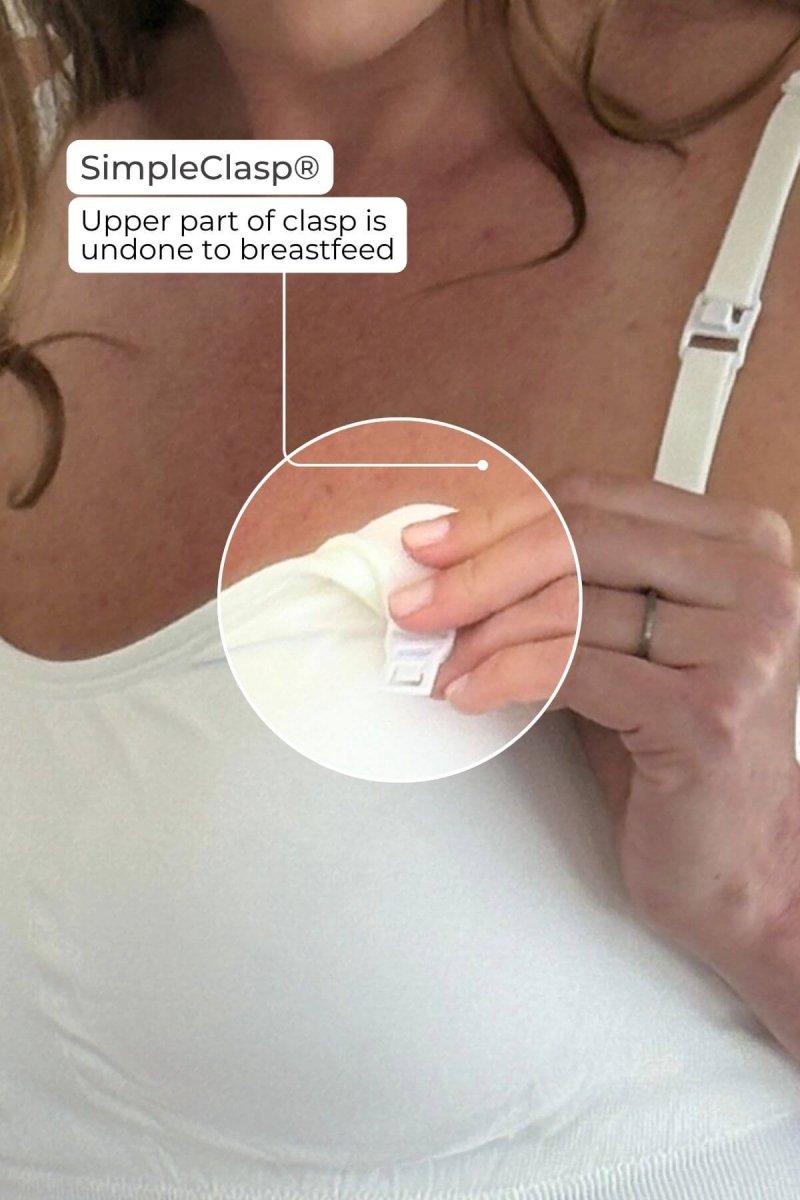 SimpleClasp®

Upper part of clasp is undone to breastfeed