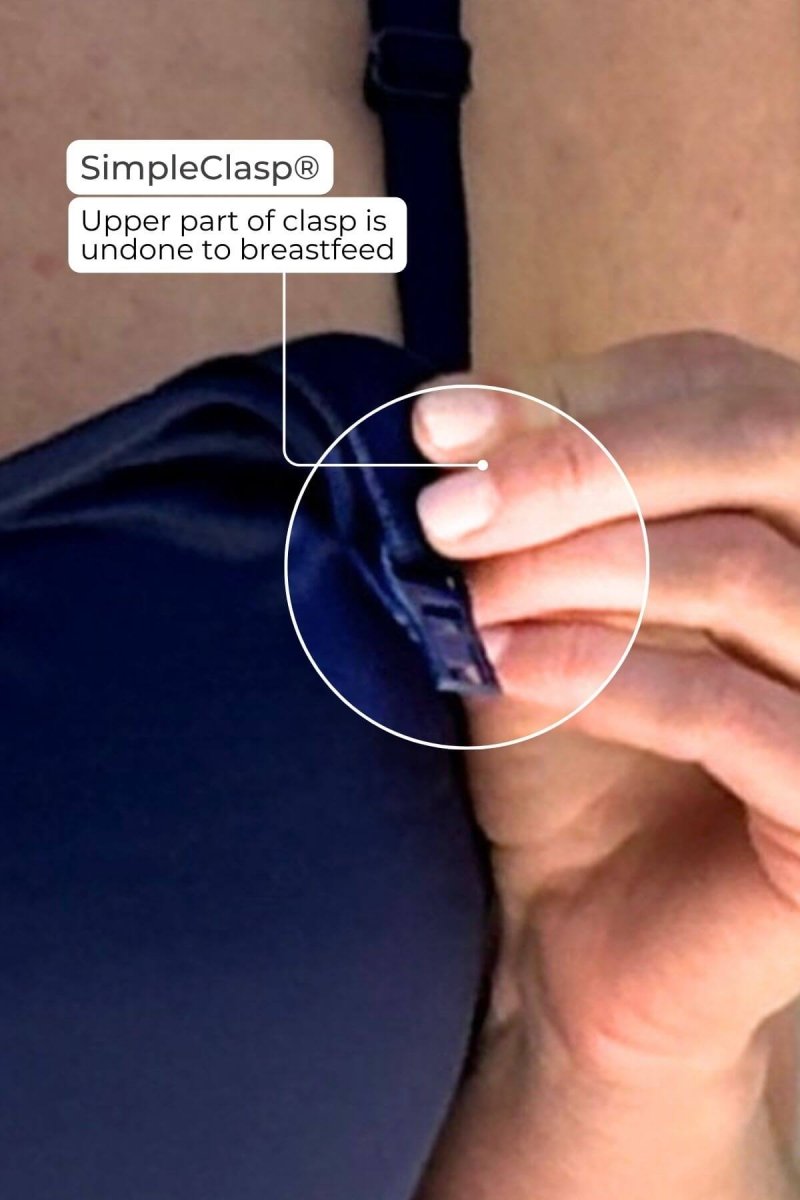 SimpleClasp®

Upper part of clasp is undone to breastfeed