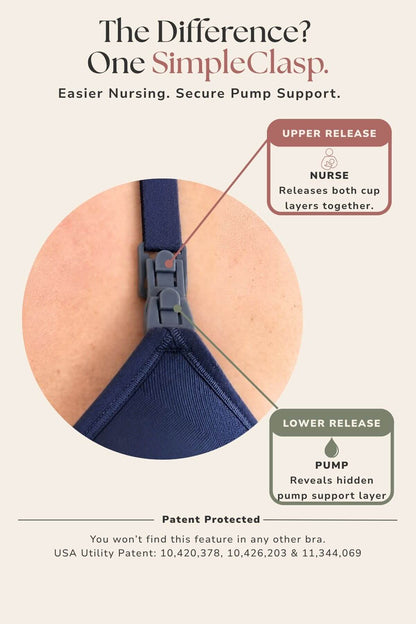 The Difference?
One SimpleClasp.

Easier Nursing. Secure Pump Support.

UPPER RELEASE

NURSE
Releases both cup layers together.

LOWER RELEASE

PUMP
Reveals hidden pump support layer

Patent Protected

You won't find this feature in any other bra.
USA Utility Patent: 10,420,378, 10,426,203 & 11,344,069