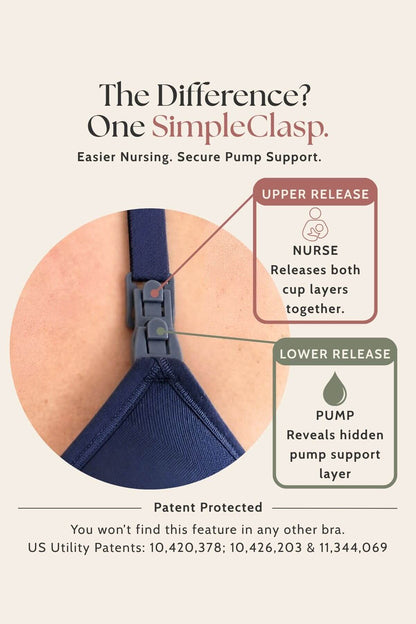 The Difference?
One SimpleClasp.

Easier Nursing. Secure Pump Support.

UPPER RELEASE

NURSE
Releases both cup layers together.

LOWER RELEASE

PUMP
Reveals hidden pump support layer

Patent Protected

You won't find this feature in any other bra.
US Utility Patents: 10,420,378; 10,426,203 & 11,344,069